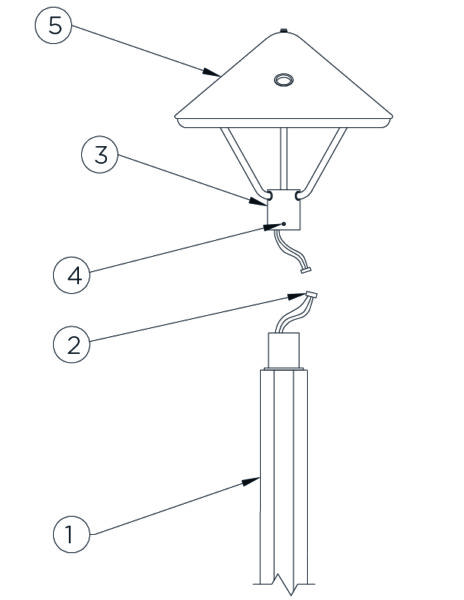 5

3

4

2

1